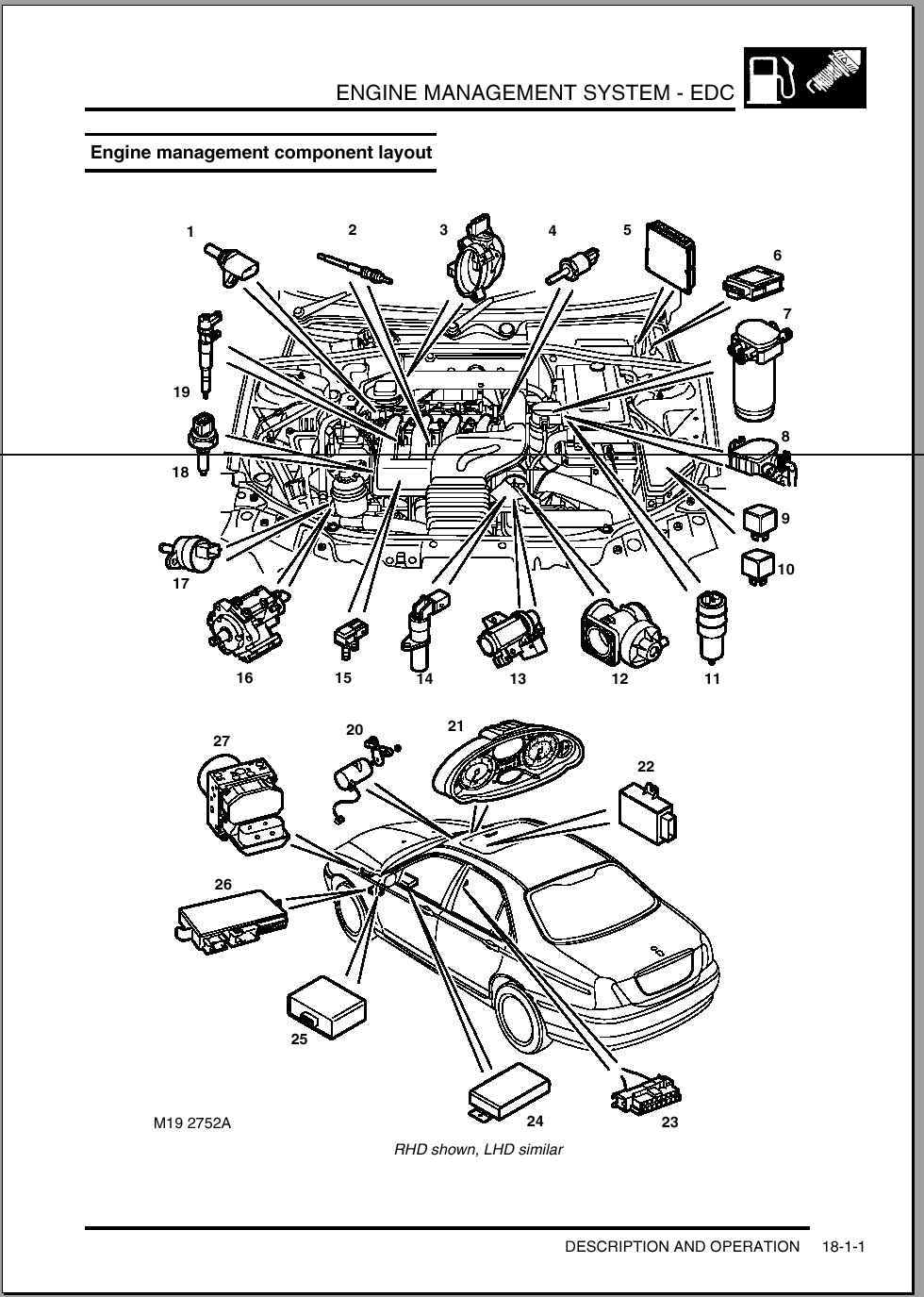 ENGINE MANAGEMENT SYSTEM - EDC

Engine management component layout

1 2 3 4 5 6 7 19 8 18 9 10 17 16 15 14 13 12 11

27 20 21 22 26 25 24 23

M19 2752A

RHD shown, LHD similar

DESCRIPTION AND OPERATION 18-1-1