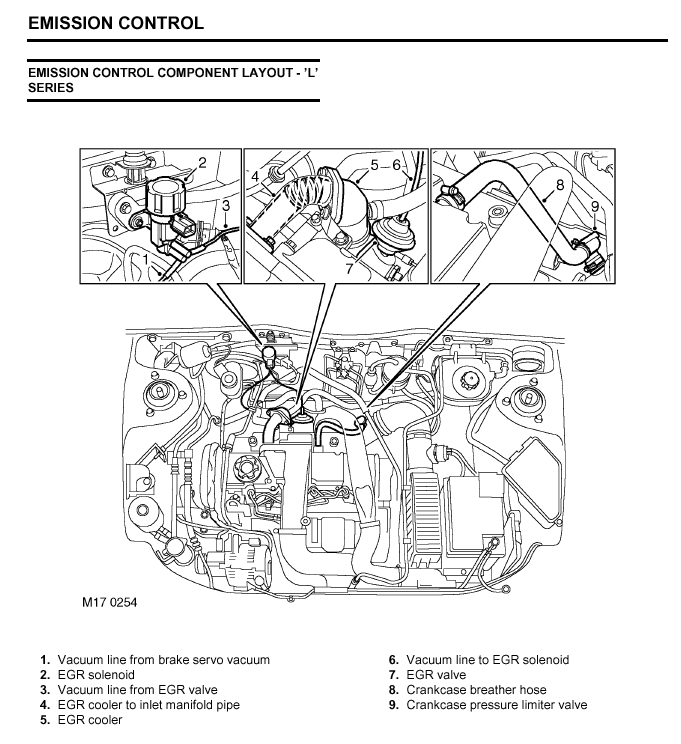 EMISSION CONTROL

EMISSION CONTROL COMPONENT LAYOUT - 'L' SERIES

2
3
1
4
5
6
7
8
9

M17 0254

1. Vacuum line from brake servo vacuum
2. EGR solenoid
3. Vacuum line from EGR valve
4. EGR cooler to inlet manifold pipe
5. EGR cooler

6. Vacuum line to EGR solenoid
7. EGR valve
8. Crankcase breather hose
9. Crankcase pressure limiter valve