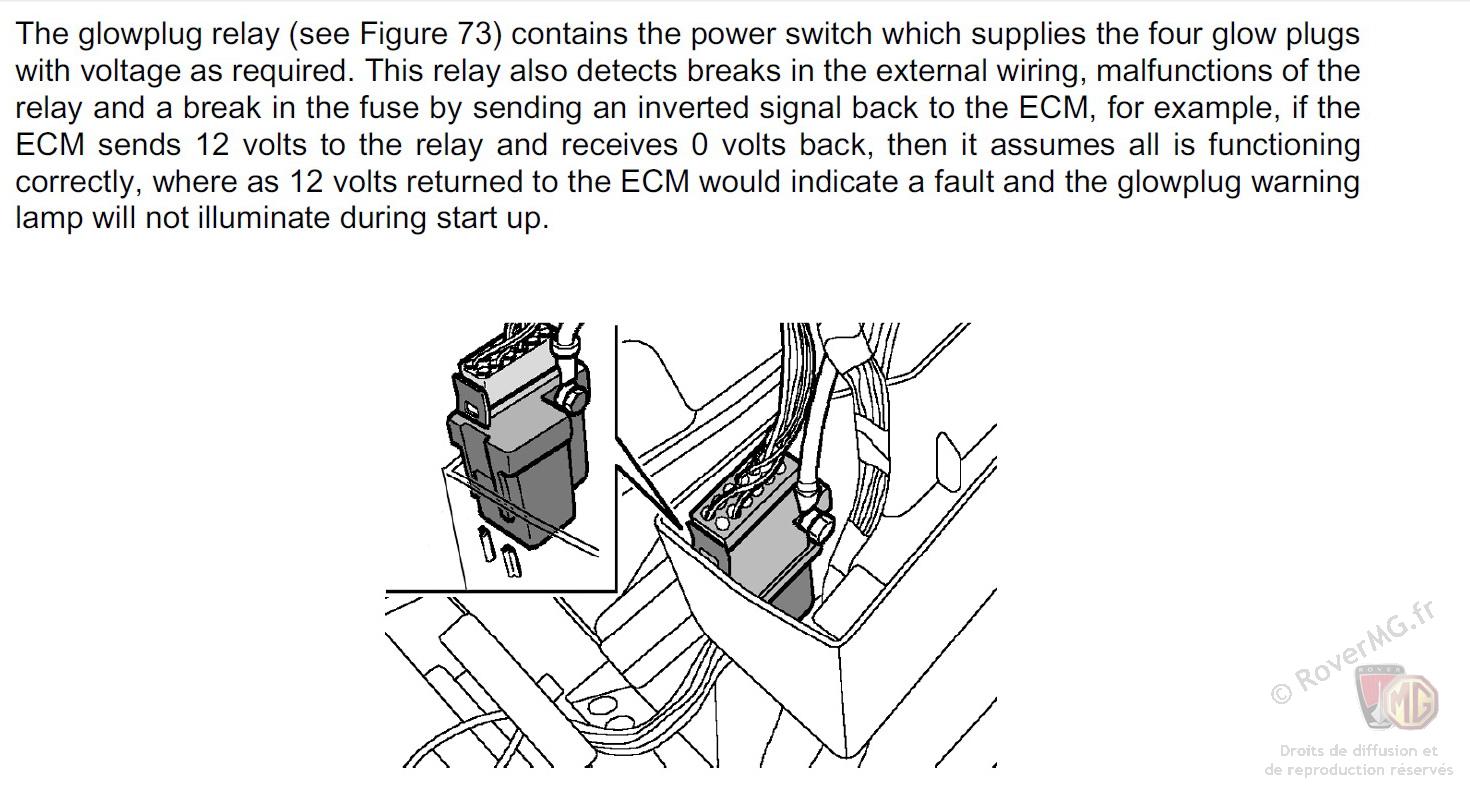 The glowplug relay (see Figure 73) contains the power switch which supplies the four glow plugs with voltage as required. This relay also detects breaks in the external wiring, malfunctions of the relay and a break in the fuse by sending an inverted signal back to the ECM, for example, if the ECM sends 12 volts to the relay and receives 0 volts back, then it assumes all is functioning correctly, where as 12 volts returned to the ECM would indicate a fault and the glowplug warning lamp will not illuminate during start up.

© RoverMG.fr
ROVER
MG
Droits de diffusion et de reproduction réservés